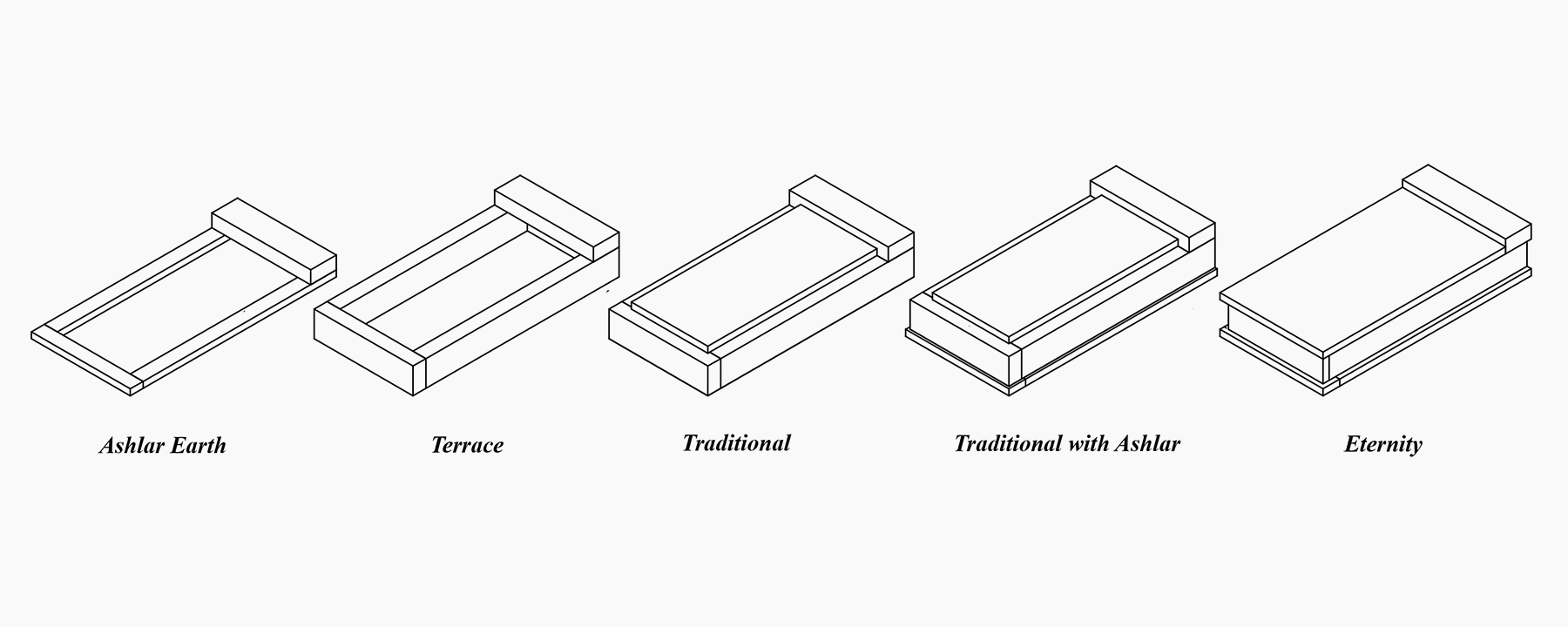 Ashlar Earth

Terrace

Traditional

Traditional with Ashlar

Eternity