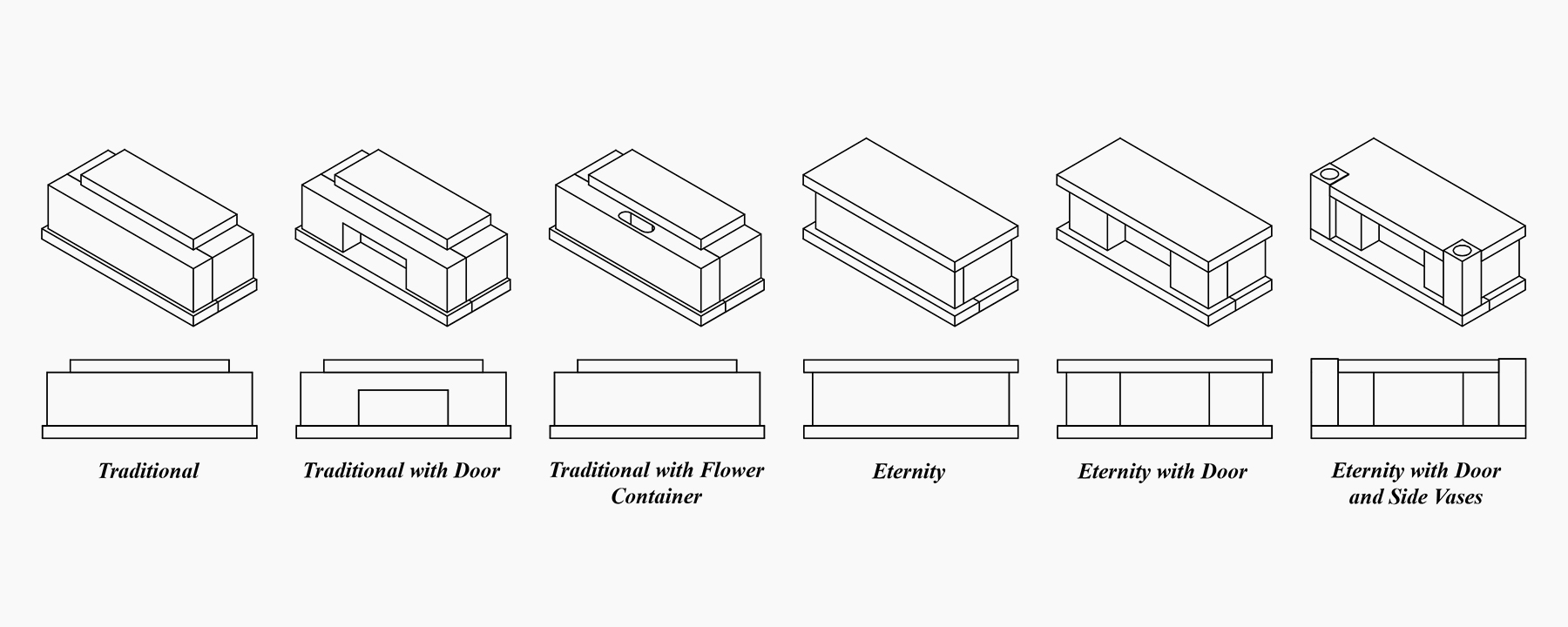 Traditional

Traditional with Door

Traditional with Flower Container

Eternity

Eternity with Door

Eternity with Door and Side Vases